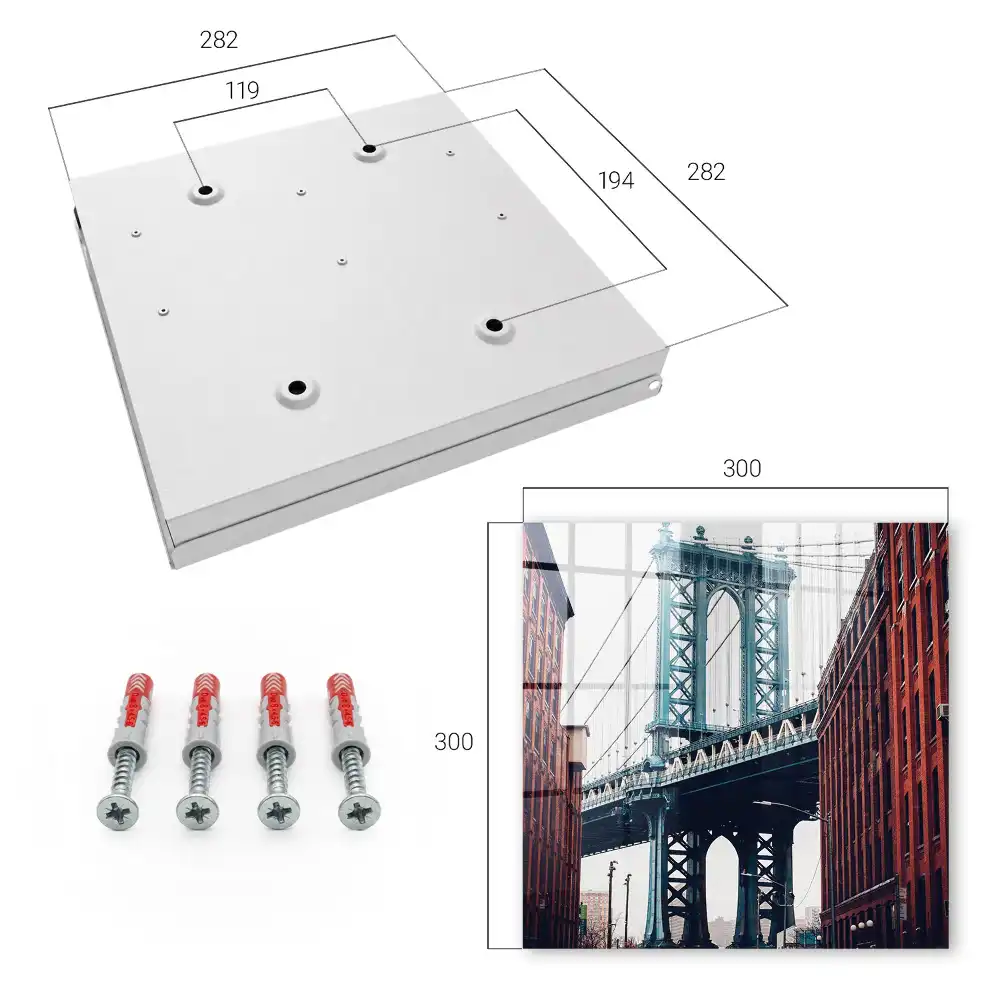 282
119
194
282
300
300