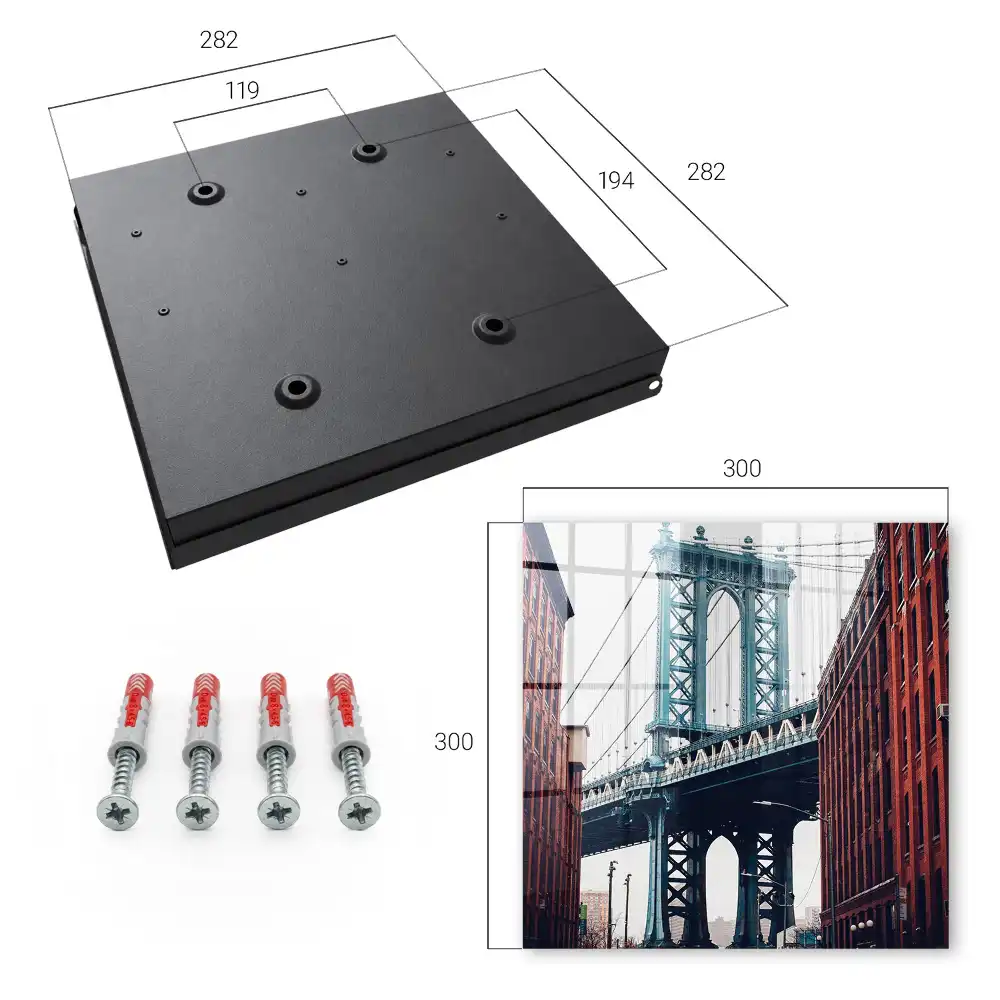 282

119

194

282

300

300