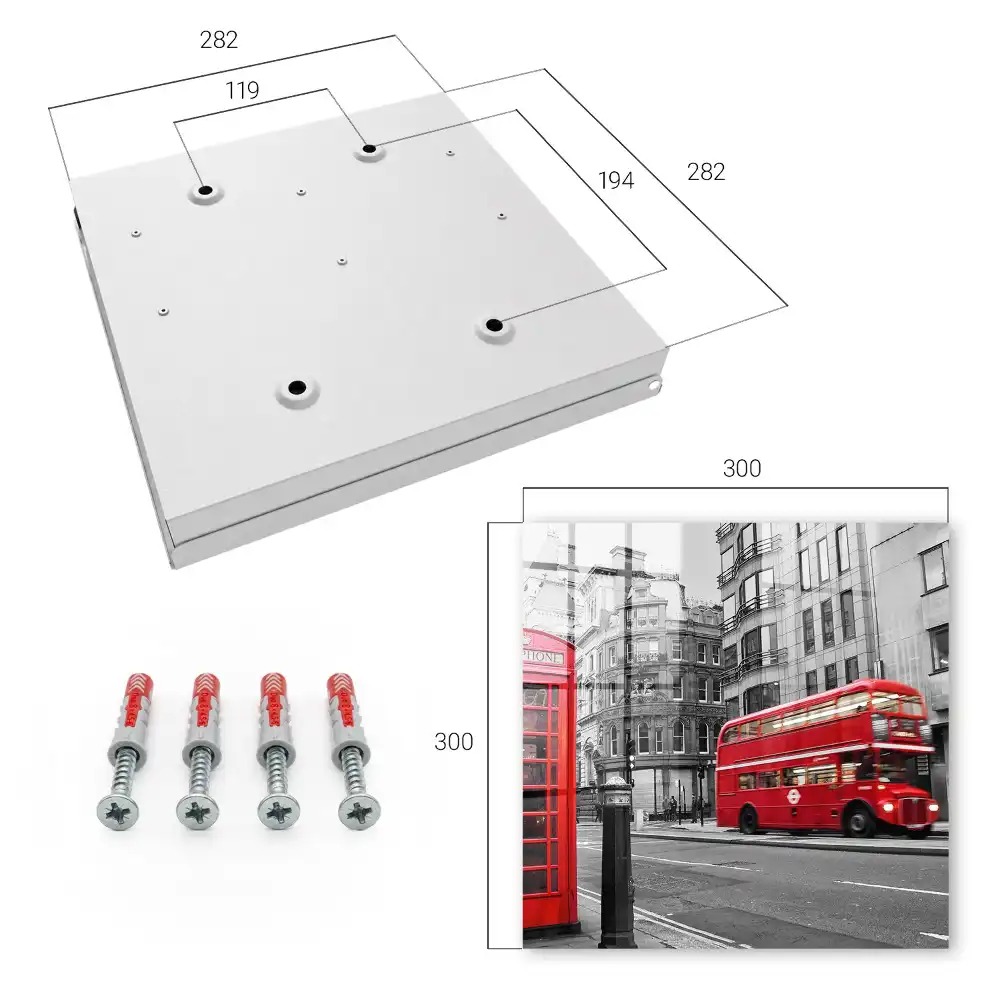 282

119

194

282

300

300

PHONE